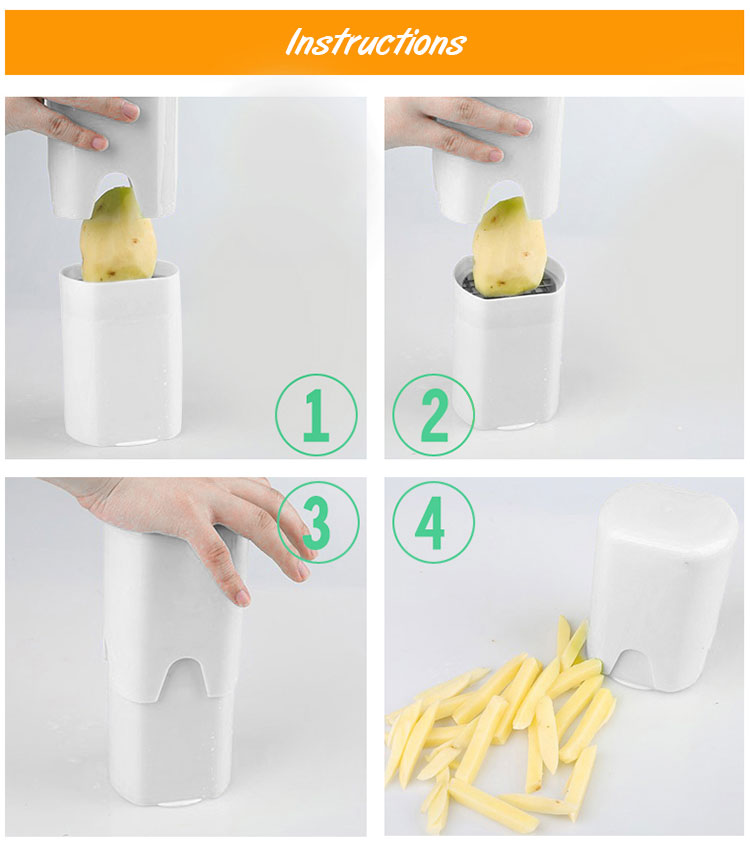 Instructions

1

2

3

4