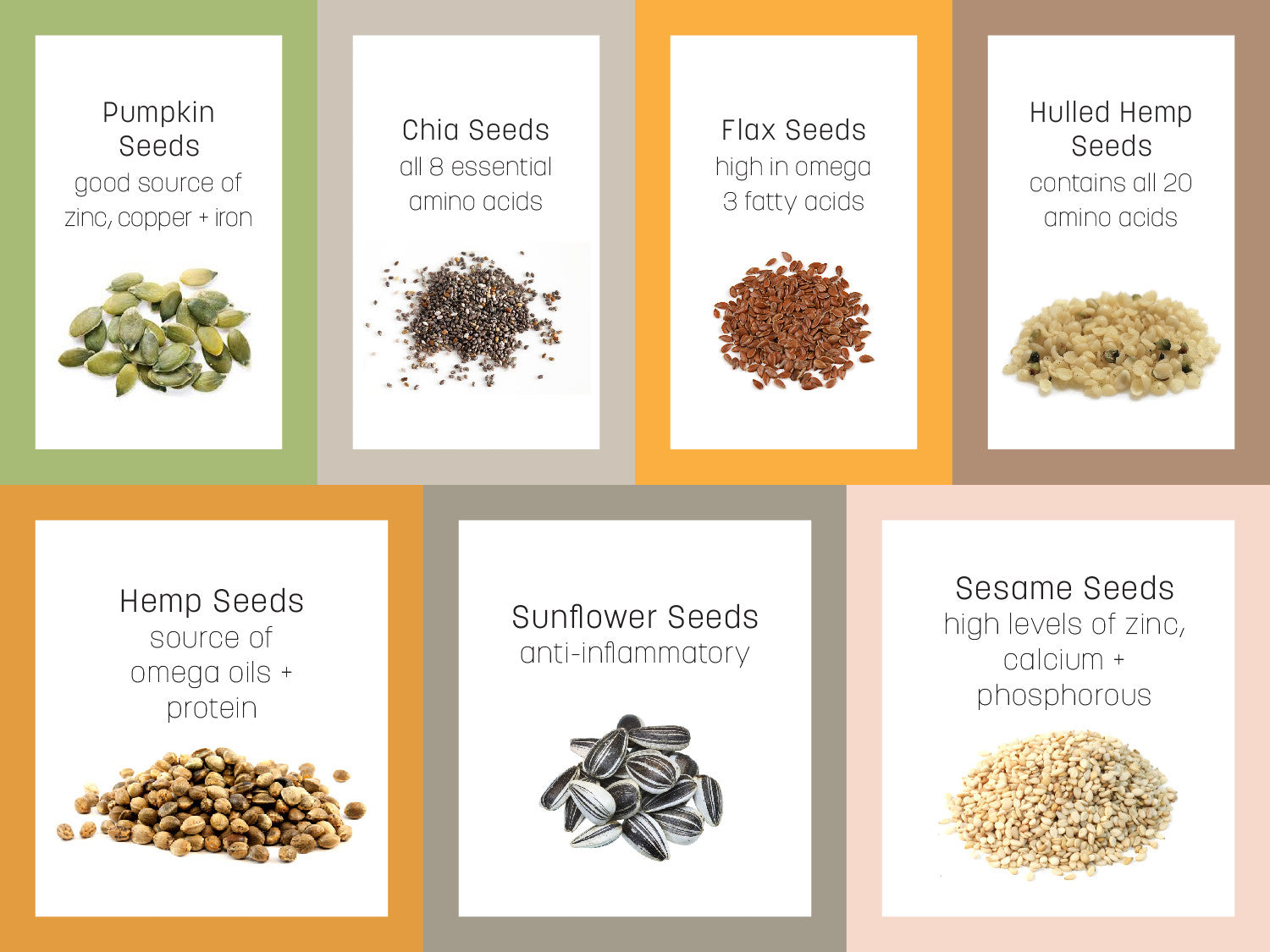 Pumpkin Seeds
good source of zinc, copper + iron

Chia Seeds
all 8 essential amino acids

Flax Seeds
high in omega 3 fatty acids

Hulled Hemp Seeds
contains all 20 amino acids

Hemp Seeds
source of omega oils + protein

Sunflower Seeds
anti-inflammatory

Sesame Seeds
high levels of zinc, calcium + phosphorous