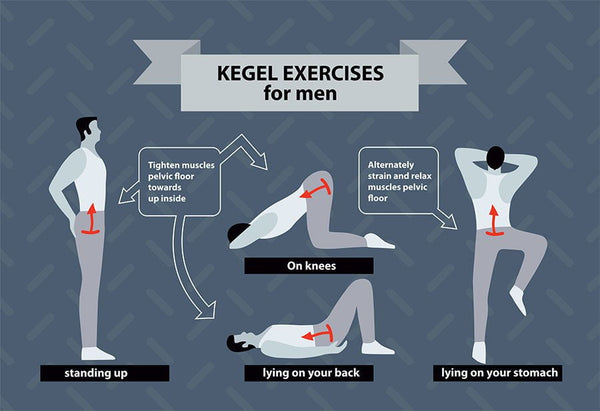 KEGEL EXERCISES
for men

Tighten muscles pelvic floor towards up inside

Alternately strain and relax muscles pelvic floor

On knees

standing up

lying on your back

lying on your stomach