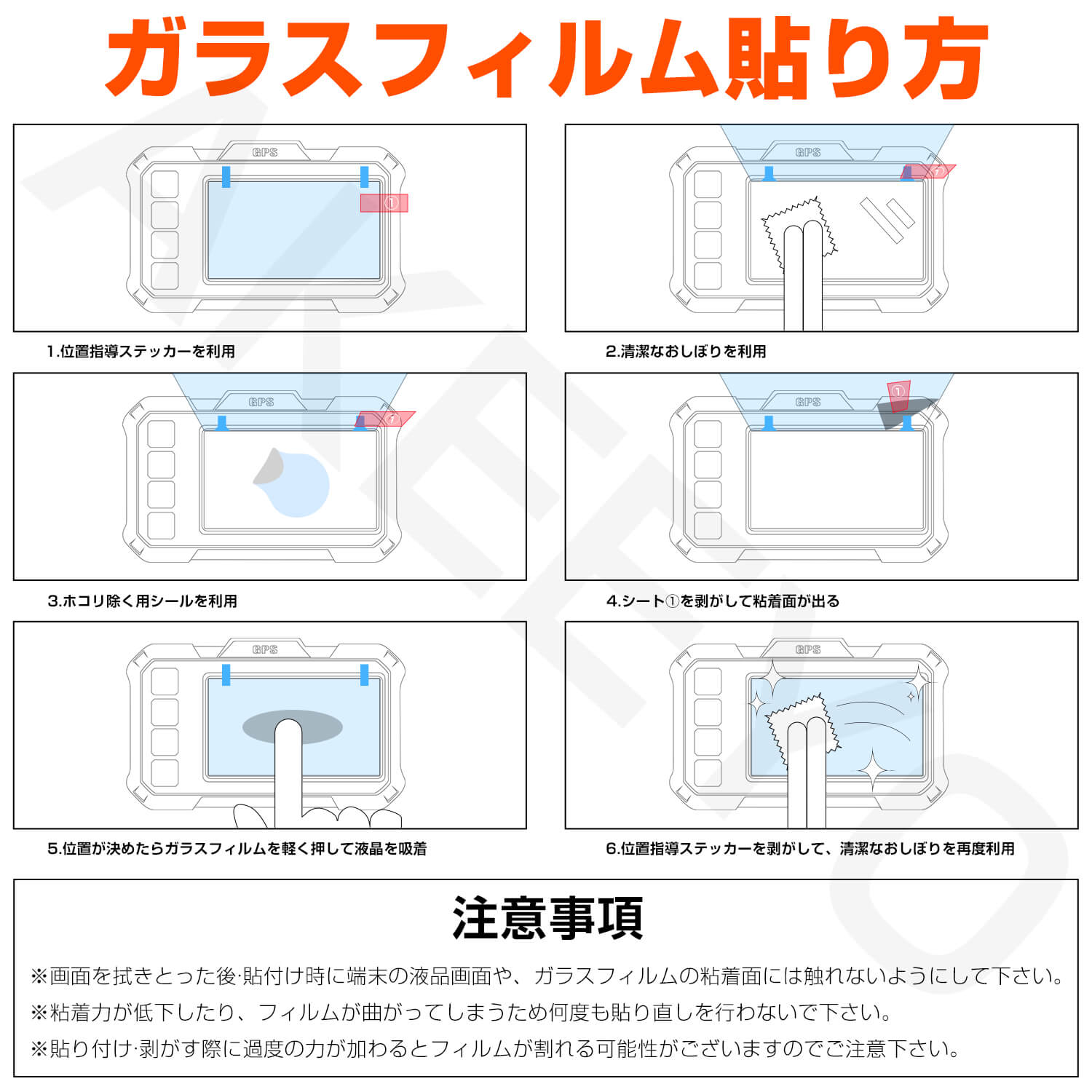 ガラスフィルム貼り方

GPS

①

1.位置指導ステッカーを利用

GPS

①

2.清潔なおしぼりを利用

GPS

①

3.ホコリ除く用シールを利用

GPS

①

4.シート①を剥がして粘着面が出る

GPS

5.位置が決めたらガラスフィルムを軽く押して液晶を吸着

GPS

6.位置指導ステッカーを剥がして、清潔なおしぼりを再度利用

注意事項

※画面を拭きとった後·貼付け時に端末の液晶画面や、ガラスフィルムの粘着面には触れないようにして下さい。

※粘着力が低下したり、フィルムが曲がってしまうため何度も貼り直しを行わないで下さい。

※貼り付け·剥がす際に過度の力が加わるとフィルムが割れる可能性がございますのでご注意下さい。