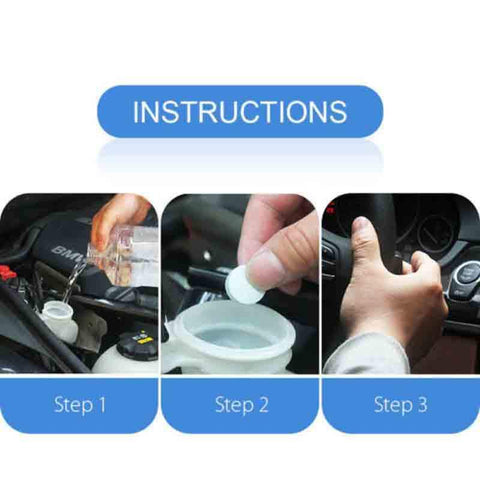 INSTRUCTIONS

BMW

Step 1

Step 2

Step 3