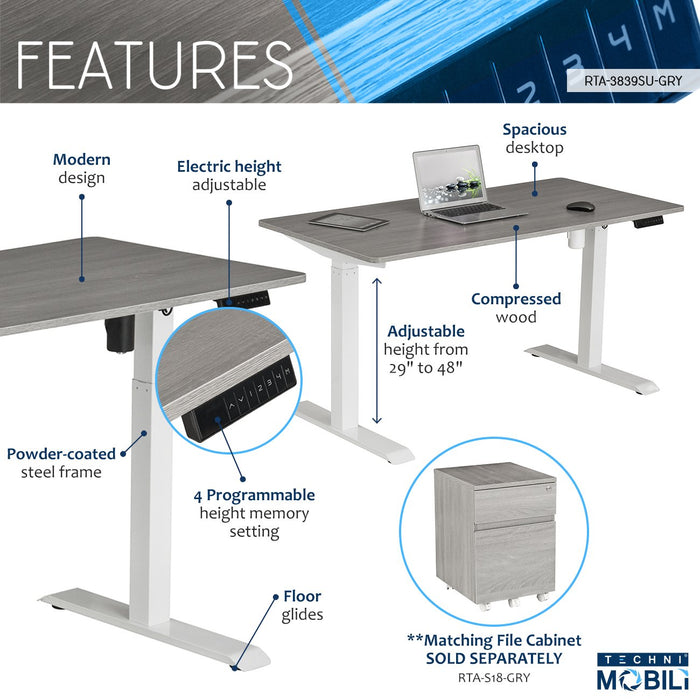 FEATURES

RTA-3839SU-GRY

Modern design

Electric height adjustable

Spacious desktop

Compressed wood

Adjustable height from 29" to 48"

Powder-coated steel frame

4 Programmable height memory setting

Floor glides

**Matching File Cabinet SOLD SEPARATELY
RTA-S18-GRY

TECHNI MOBILI