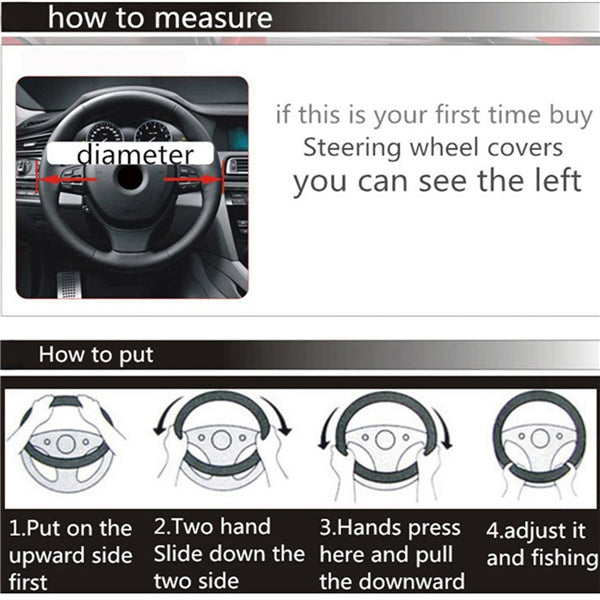 how to measure

diameter

if this is your first time buy
Steering wheel covers
you can see the left

How to put

1.Put on the upward side first

2.Two hand Slide down the two side

3.Hands press here and pull the downward

4.adjust it and fishing