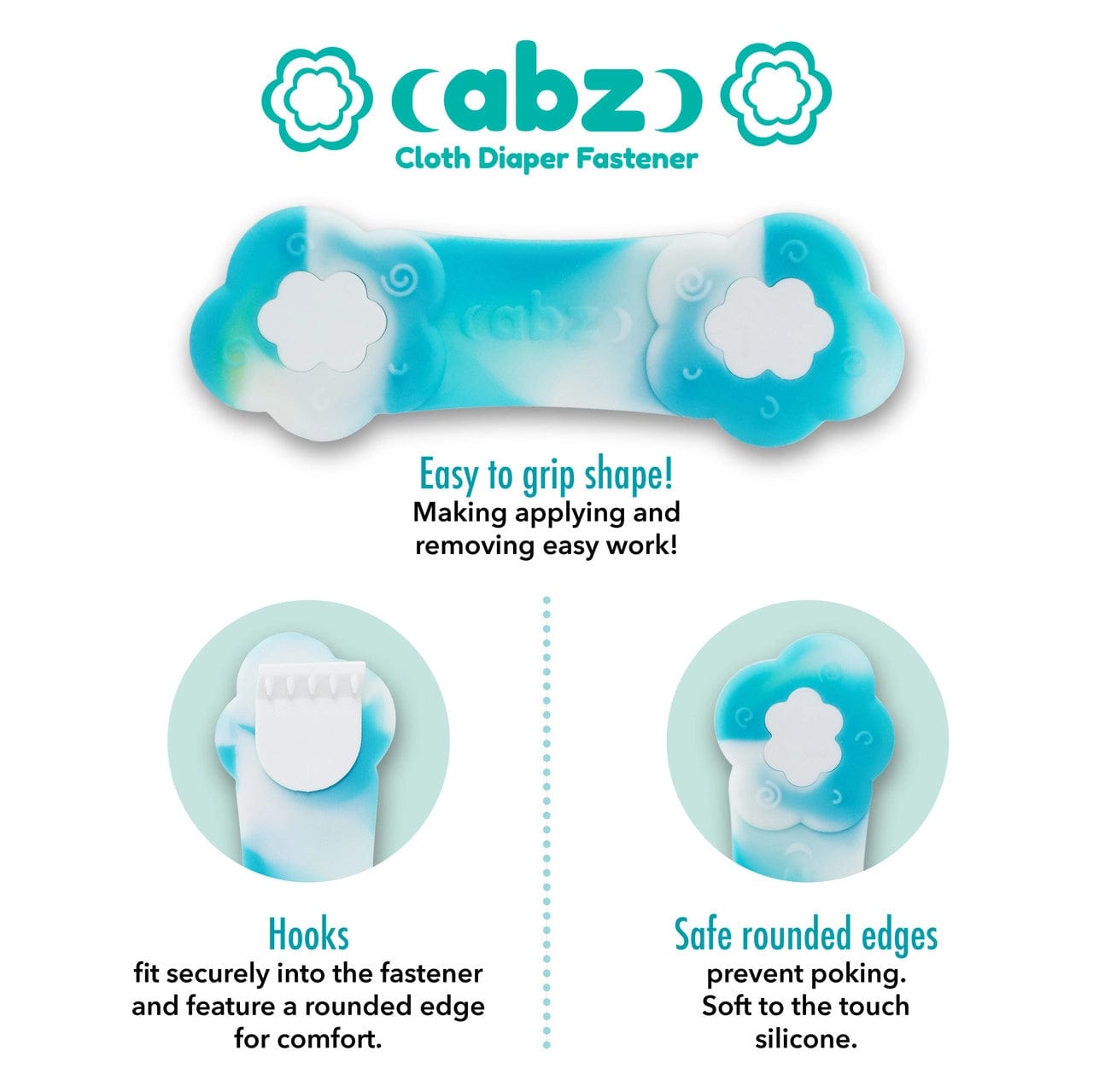 (abz)
Cloth Diaper Fastener

(abz)

Easy to grip shape!
Making applying and removing easy work!

Hooks
fit securely into the fastener and feature a rounded edge for comfort.

Safe rounded edges
prevent poking. Soft to the touch silicone.