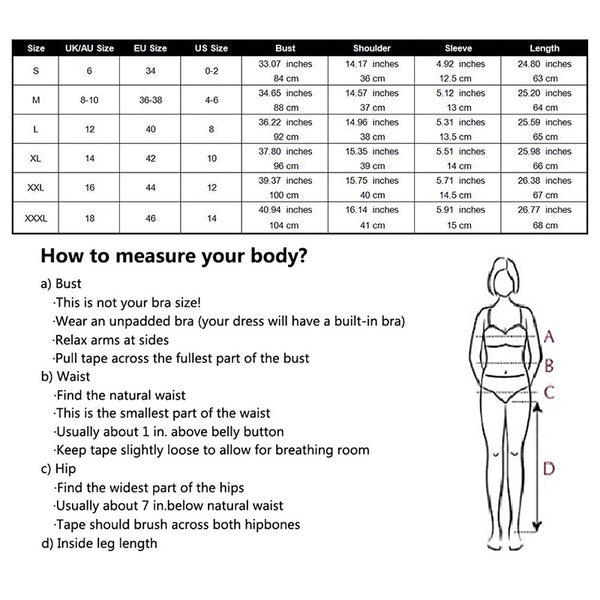 | Size | UK/AU Size | EU Size | US Size | Bust | Shoulder | Sleeve | Length |
|---|---|---|---|---|---|---|---|
| S | 6 | 34 | 0-2 | 33.07 inches 84 cm | 14.17 inches 36 cm | 4.92 inches 12.5 cm | 24.80 inches 63 cm |
| M | 8-10 | 36-38 | 4-6 | 34.65 inches 88 cm | 14.57 inches 37 cm | 5.12 inches 13 cm | 25.20 inches 64 cm |
| L | 12 | 40 | 8 | 36.22 inches 92 cm | 14.96 inches 38 cm | 5.31 inches 13.5 cm | 25.59 inches 65 cm |
| XL | 14 | 42 | 10 | 37.80 inches 96 cm | 15.35 inches 39 cm | 5.51 inches 14 cm | 25.98 inches 66 cm |
| XXL | 16 | 44 | 12 | 39.37 inches 100 cm | 15.75 inches 40 cm | 5.71 inches 14.5 cm | 26.38 inches 67 cm |
| XXXL | 18 | 46 | 14 | 40.94 inches 104 cm | 16.14 inches 41 cm | 5.91 inches 15 cm | 26.77 inches 68 cm |

How to measure your body?

a) Bust
·This is not your bra size!
·Wear an unpadded bra (your dress will have a built-in bra)
·Relax arms at sides
·Pull tape across the fullest part of the bust
b) Waist
·Find the natural waist
·This is the smallest part of the waist
·Usually about 1 in. above belly button
·Keep tape slightly loose to allow for breathing room
c) Hip
·Find the widest part of the hips
·Usually about 7 in.below natural waist
·Tape should brush across both hipbones
d) Inside leg length

A
B
C
D