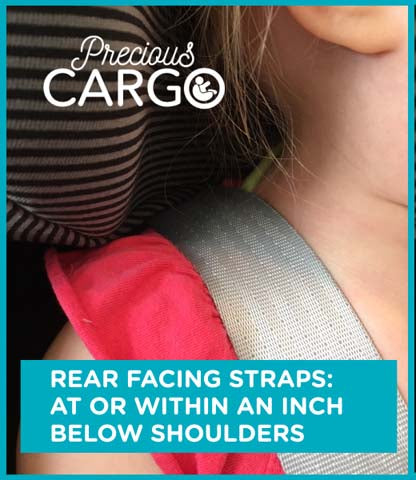 Precious
CARGO

REAR FACING STRAPS:
AT OR WITHIN AN INCH
BELOW SHOULDERS