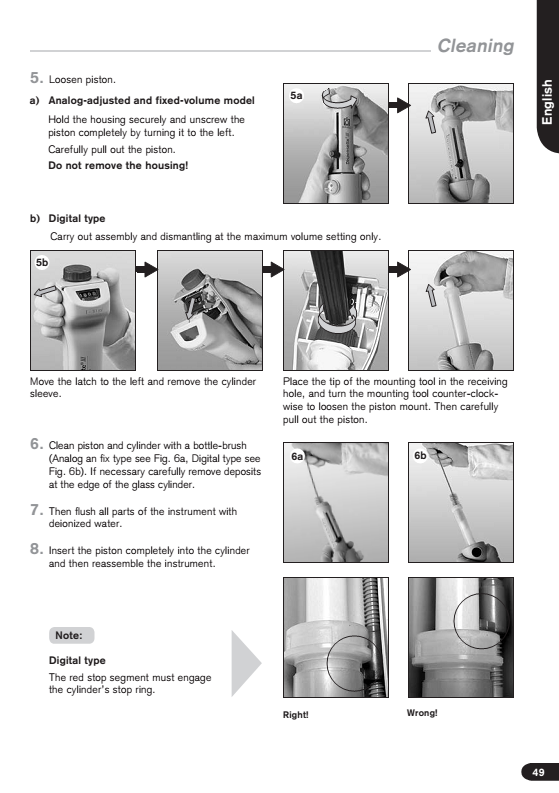 Cleaning

English

5. Loosen piston.

a) Analog-adjusted and fixed-volume model

Hold the housing securely and unscrew the piston completely by turning it to the left.

Carefully pull out the piston.

Do not remove the housing!

5a

b) Digital type

Carry out assembly and dismantling at the maximum volume setting only.

5b

Move the latch to the left and remove the cylinder sleeve.

Place the tip of the mounting tool in the receiving hole, and turn the mounting tool counter-clockwise to loosen the piston mount. Then carefully pull out the piston.

6. Clean piston and cylinder with a bottle-brush (Analog an fix type see Fig. 6a, Digital type see Fig. 6b). If necessary carefully remove deposits at the edge of the glass cylinder.

7. Then flush all parts of the instrument with deionized water.

8. Insert the piston completely into the cylinder and then reassemble the instrument.

6a

6b

Note:

Digital type

The red stop segment must engage the cylinder's stop ring.

Right!

Wrong!

49