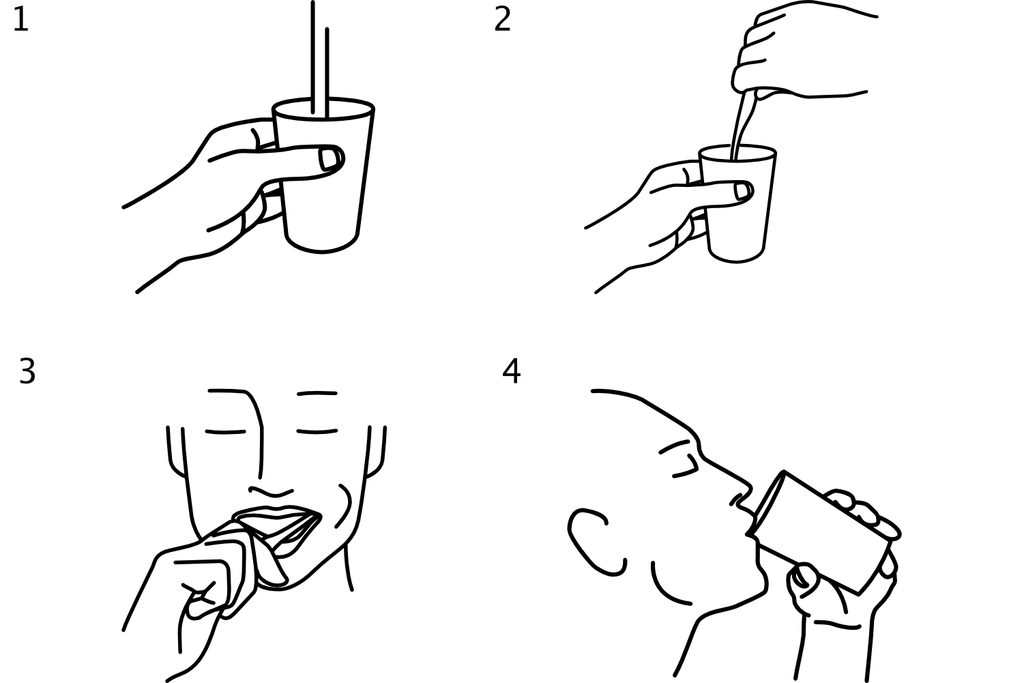 1

2

3

4