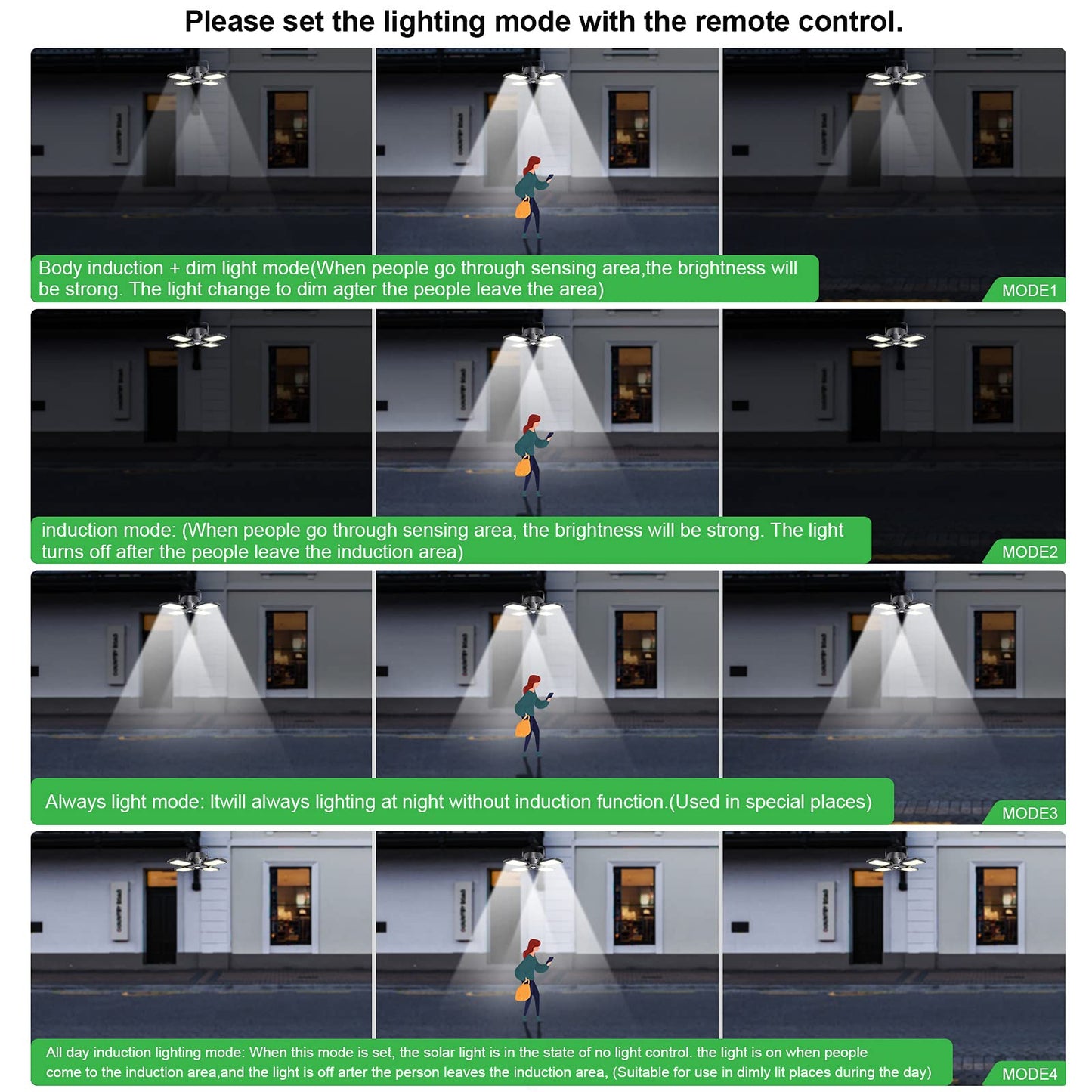 Please set the lighting mode with the remote control.

Body induction + dim light mode(When people go through sensing area,the brightness will be strong. The light change to dim agter the people leave the area)

MODE1

induction mode: (When people go through sensing area, the brightness will be strong. The light turns off after the people leave the induction area)

MODE2

Always light mode: Itwill always lighting at night without induction function.(Used in special places)

MODE3

All day induction lighting mode: When this mode is set, the solar light is in the state of no light control. the light is on when people come to the induction area,and the light is off arter the person leaves the induction area, (Suitable for use in dimly lit places during the day)

MODE4