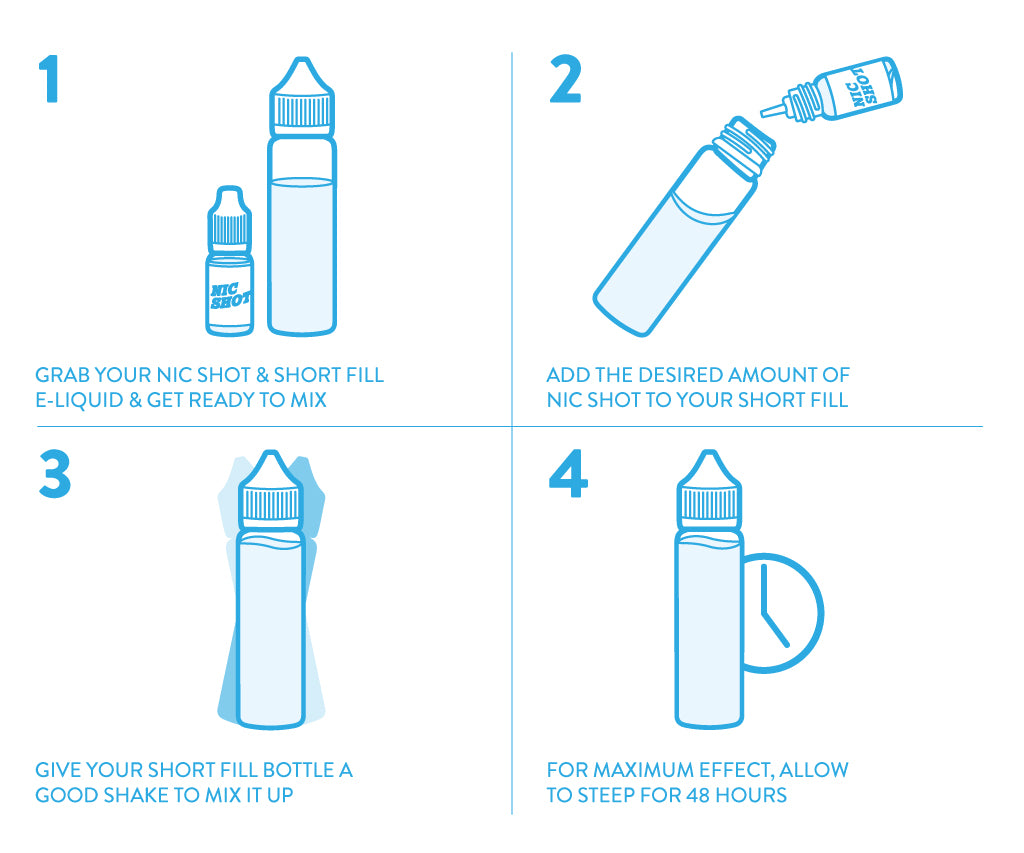 1

NIC SHOT

GRAB YOUR NIC SHOT & SHORT FILL E-LIQUID & GET READY TO MIX

2

NIC SHOT

ADD THE DESIRED AMOUNT OF NIC SHOT TO YOUR SHORT FILL

3

GIVE YOUR SHORT FILL BOTTLE A GOOD SHAKE TO MIX IT UP

4

FOR MAXIMUM EFFECT, ALLOW TO STEEP FOR 48 HOURS