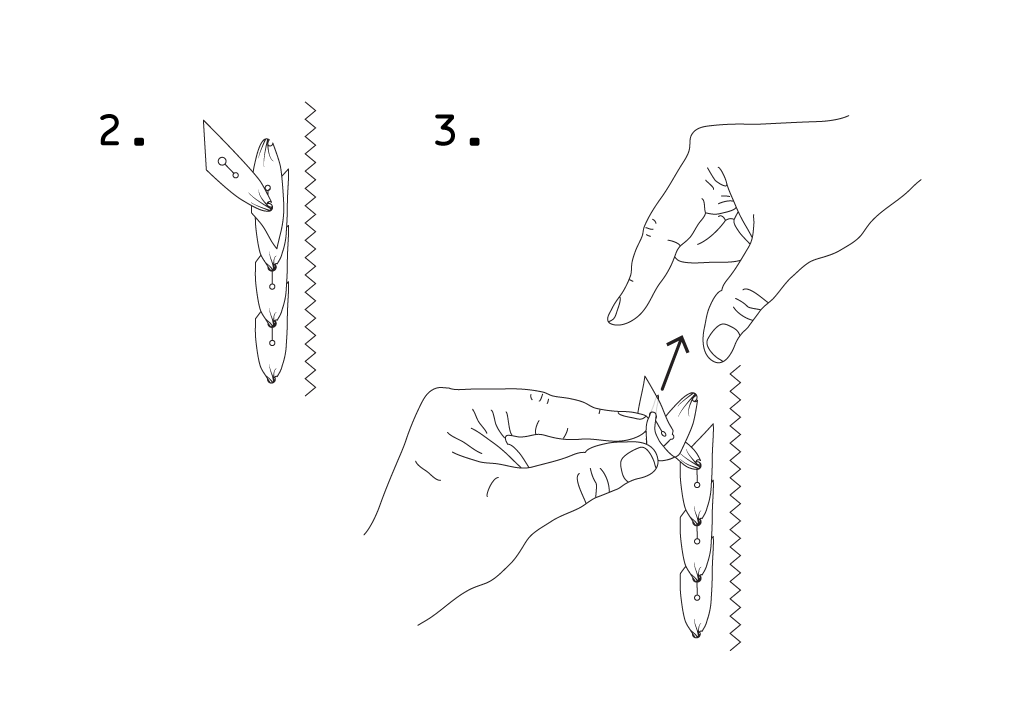 2.

3.