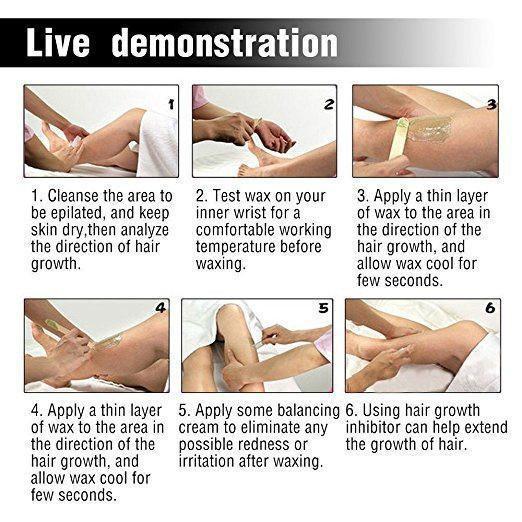 Live demonstration

1

1. Cleanse the area to be epilated, and keep skin dry,then analyze the direction of hair growth.

2

2. Test wax on your inner wrist for a comfortable working temperature before waxing.

3

3. Apply a thin layer of wax to the area in the direction of the hair growth, and allow wax cool for few seconds.

4

4. Apply a thin layer of wax to the area in the direction of the hair growth, and allow wax cool for few seconds.

5

5. Apply some balancing cream to eliminate any possible redness or irritation after waxing.

6

6. Using hair growth inhibitor can help extend the growth of hair.