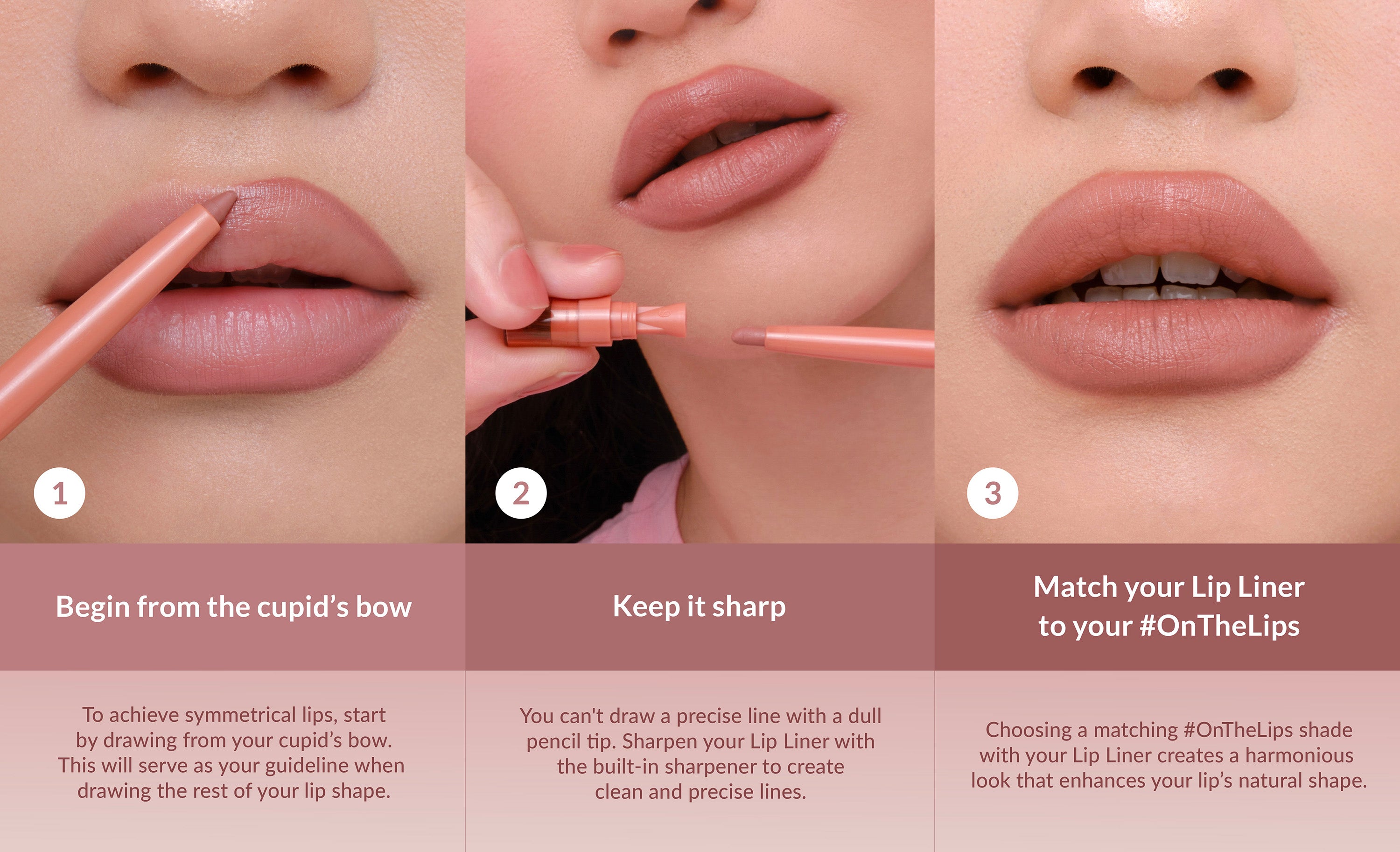 1

Begin from the cupid’s bow

To achieve symmetrical lips, start by drawing from your cupid’s bow. This will serve as your guideline when drawing the rest of your lip shape.

2

Keep it sharp

You can't draw a precise line with a dull pencil tip. Sharpen your Lip Liner with the built-in sharpener to create clean and precise lines.

3

Match your Lip Liner to your #OnTheLips

Choosing a matching #OnTheLips shade with your Lip Liner creates a harmonious look that enhances your lip’s natural shape.