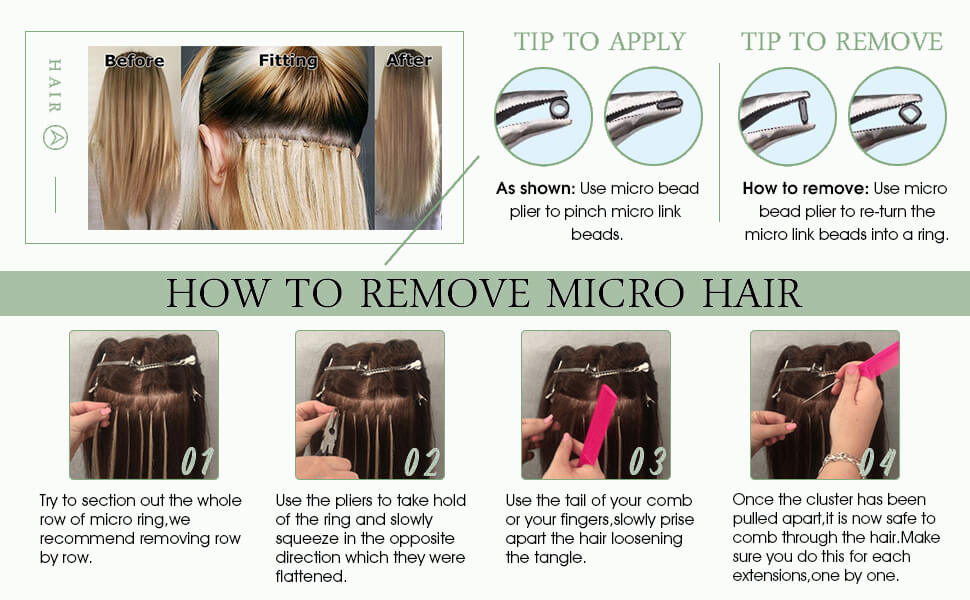 HAIR

Before

Fitting

After

TIP TO APPLY

As shown: Use micro bead plier to pinch micro link beads.

TIP TO REMOVE

How to remove: Use micro bead plier to re-turn the micro link beads into a ring.

HOW TO REMOVE MICRO HAIR

01

Try to section out the whole row of micro ring,we recommend removing row by row.

02

Use the pliers to take hold of the ring and slowly squeeze in the opposite direction which they were flattened.

03

Use the tail of your comb or your fingers,slowly prise apart the hair loosening the tangle.

04

Once the cluster has been pulled apart,it is now safe to comb through the hair.Make sure you do this for each extensions,one by one.