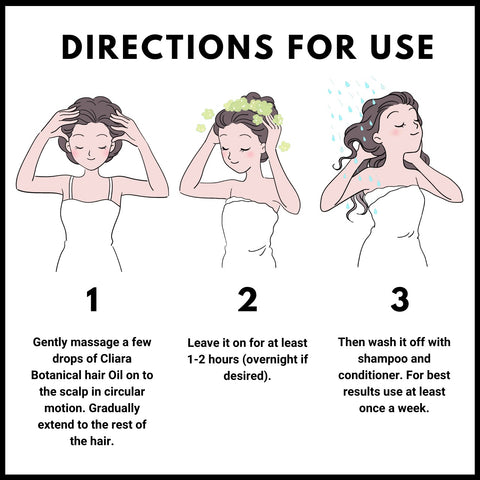 DIRECTIONS FOR USE

1

Gently massage a few drops of Cliara Botanical hair Oil on to the scalp in circular motion. Gradually extend to the rest of the hair.

2

Leave it on for at least 1-2 hours (overnight if desired).

3

Then wash it off with shampoo and conditioner. For best results use at least once a week.