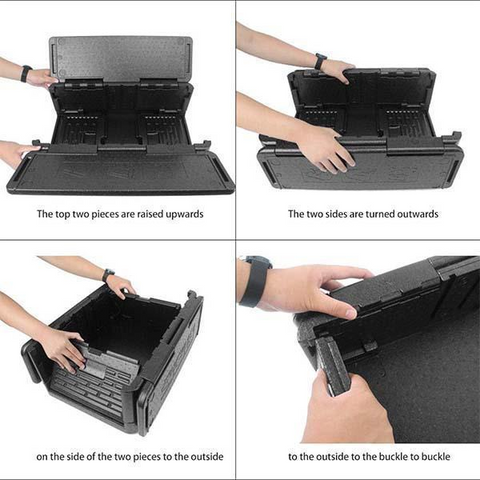 The top two pieces are raised upwards

The two sides are turned outwards

on the side of the two pieces to the outside

to the outside to the buckle to buckle