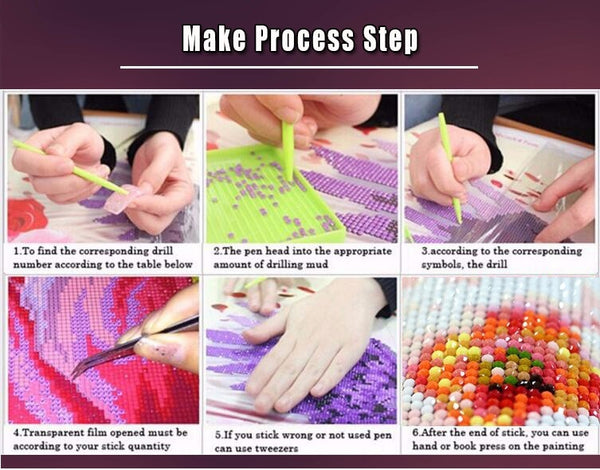 Make Process Step

1.To find the corresponding drill number according to the table below

2.The pen head into the appropriate amount of drilling mud

3.according to the corresponding symbols, the drill

4.Transparent film opened must be according to your stick quantity

5.If you stick wrong or not used pen can use tweezers

6.After the end of stick, you can use hand or book press on the painting