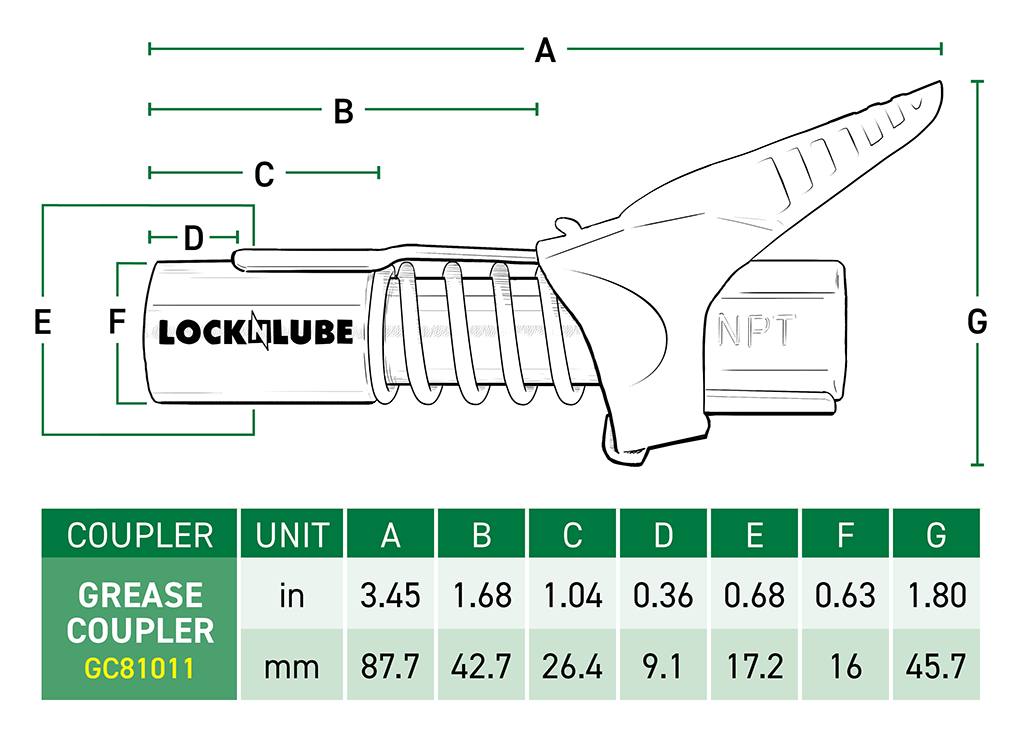 A

B

C

D

E

F

G

LOCKNLUBE

NPT

| COUPLER | UNIT | A | B | C | D | E | F | G |
|---|---|---|---|---|---|---|---|---|
| GREASE COUPLER GC81011 | in | 3.45 | 1.68 | 1.04 | 0.36 | 0.68 | 0.63 | 1.80 |
| | mm | 87.7 | 42.7 | 26.4 | 9.1 | 17.2 | 16 | 45.7 |