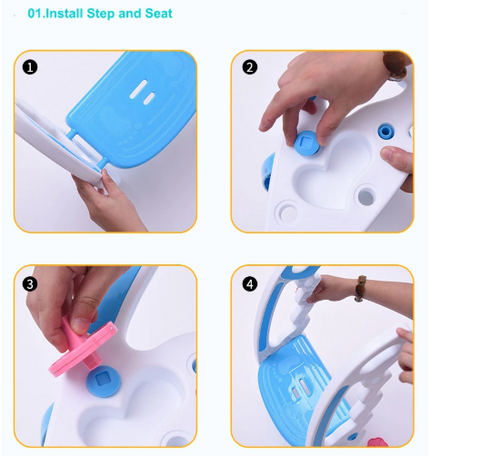 01.Install Step and Seat

1

2

3

4