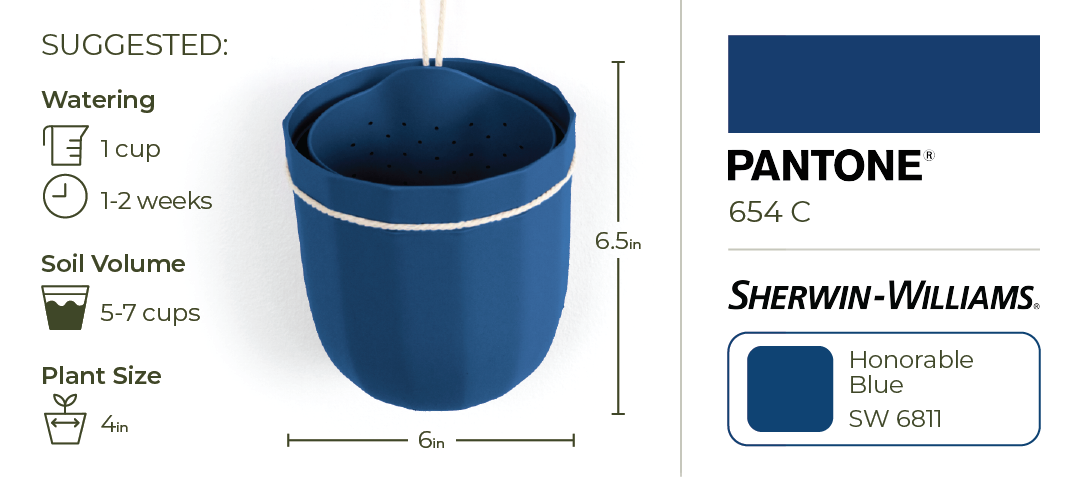 SUGGESTED:

Watering

1 cup

1-2 weeks

Soil Volume

5-7 cups

Plant Size

4in

6.5in

6in

PANTONE®

654 C

SHERWIN-WILLIAMS®

Honorable Blue

SW 6811