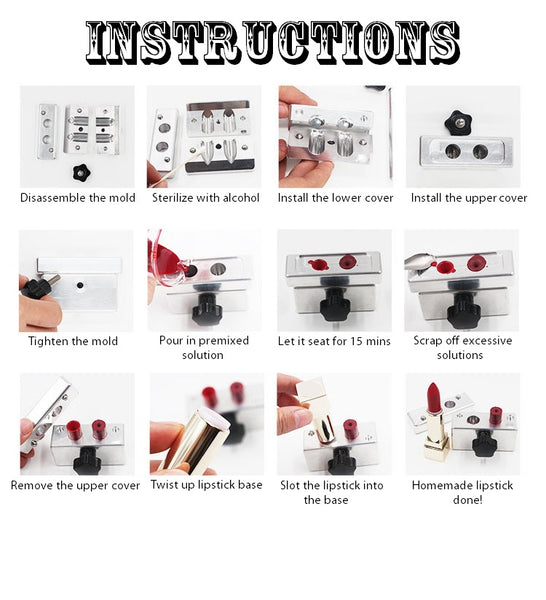 INSTRUCTIONS

Disassemble the mold

Sterilize with alcohol

Install the lower cover

Install the upper cover

Tighten the mold

Pour in premixed solution

Let it seat for 15 mins

Scrap off excessive solutions

Remove the upper cover

Twist up lipstick base

Slot the lipstick into the base

Homemade lipstick done!