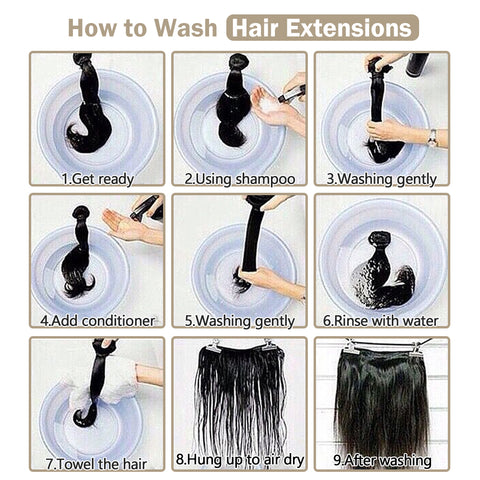 How to Wash Hair Extensions

1.Get ready

2.Using shampoo

3.Washing gently

4.Add conditioner

5.Washing gently

6.Rinse with water

7.Towel the hair

8.Hung up to air dry

9.After washing