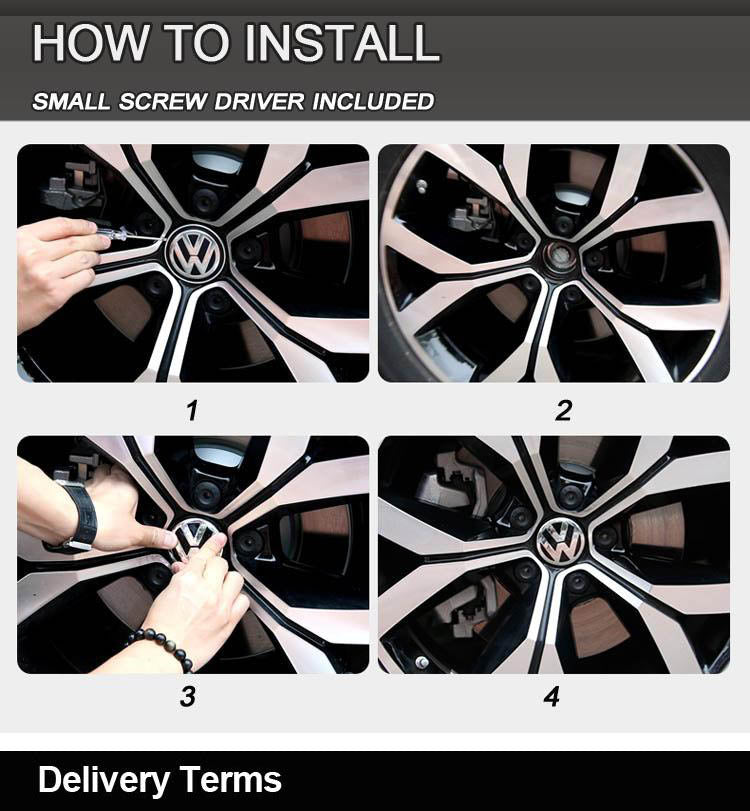 HOW TO INSTALL

SMALL SCREW DRIVER INCLUDED

1

2

3

4

Delivery Terms