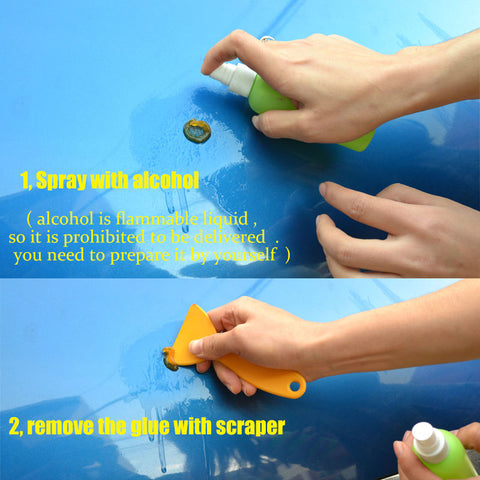 1, Spray with alcohol

( alcohol is flammable liquid , so it is prohibited to be delivered . you need to prepare it by yourself )

2, remove the glue with scraper