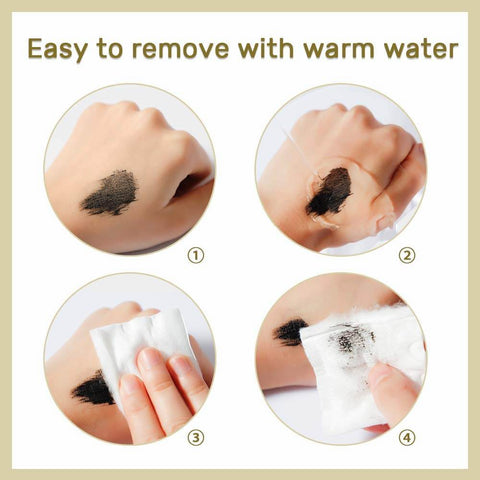 Easy to remove with warm water

①

②

③

④