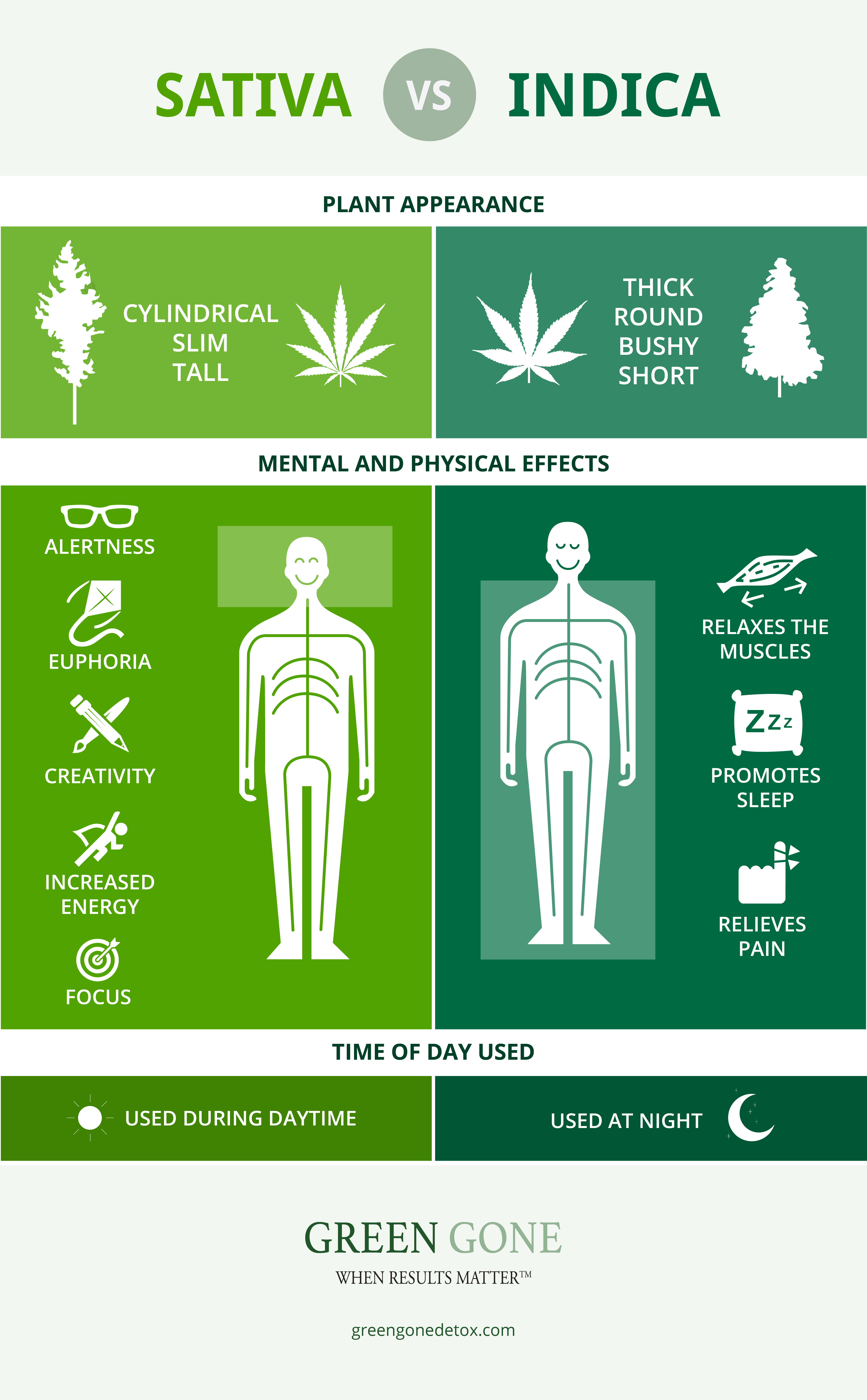 SATIVA VS INDICA

PLANT APPEARANCE

CYLINDRICAL
SLIM
TALL

THICK
ROUND
BUSHY
SHORT

MENTAL AND PHYSICAL EFFECTS

ALERTNESS

EUPHORIA

CREATIVITY

INCREASED ENERGY

FOCUS

RELAXES THE MUSCLES

ZZZ

PROMOTES SLEEP

RELIEVES PAIN

TIME OF DAY USED

USED DURING DAYTIME

USED AT NIGHT

GREEN GONE
WHEN RESULTS MATTER™

greengonedetox.com