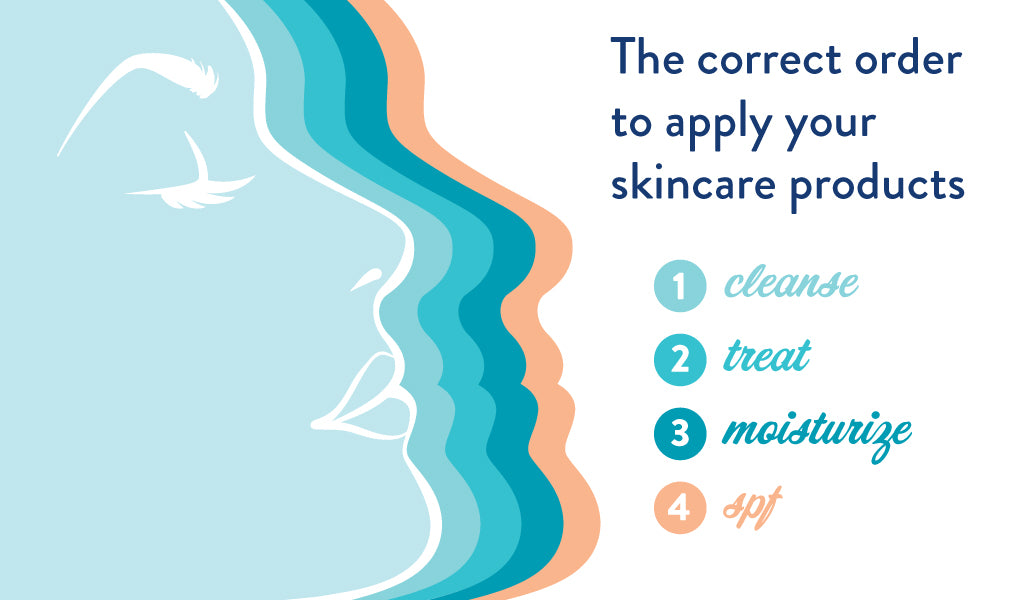 The correct order to apply your skincare products

1 cleanse

2 treat

3 moisturize

4 spf