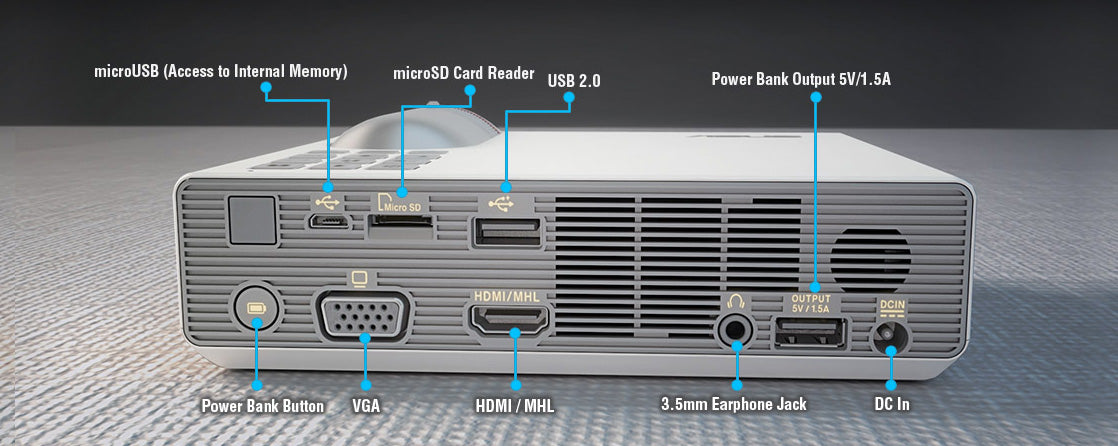 microUSB (Access to Internal Memory)
microSD Card Reader
USB 2.0
Power Bank Output 5V/1.5A

Micro SD
HDMI/MHL
OUTPUT 5V / 1.5A
DCIN

Power Bank Button
VGA
HDMI / MHL
3.5mm Earphone Jack
DC In