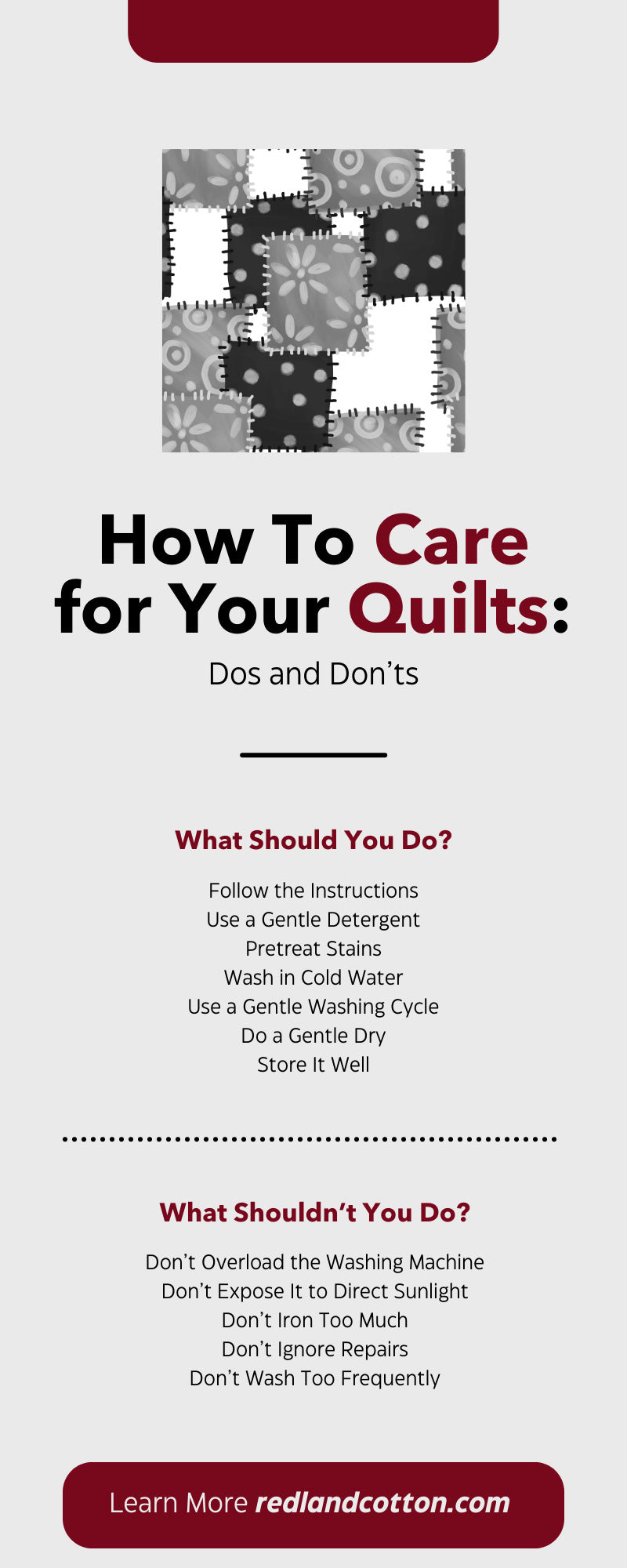 How To Care for Your Quilts:
Dos and Don’ts

What Should You Do?

Follow the Instructions
Use a Gentle Detergent
Pretreat Stains
Wash in Cold Water
Use a Gentle Washing Cycle
Do a Gentle Dry
Store It Well

What Shouldn’t You Do?

Don’t Overload the Washing Machine
Don’t Expose It to Direct Sunlight
Don’t Iron Too Much
Don’t Ignore Repairs
Don’t Wash Too Frequently

Learn More redlandcotton.com