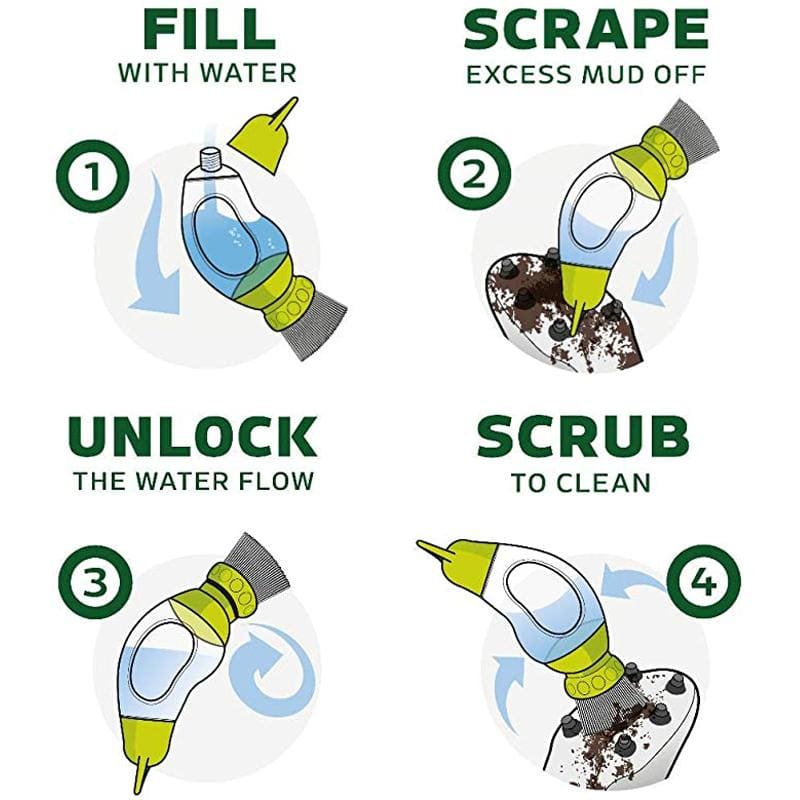 FILL
WITH WATER

1

SCRAPE
EXCESS MUD OFF

2

UNLOCK
THE WATER FLOW

3

SCRUB
TO CLEAN

4