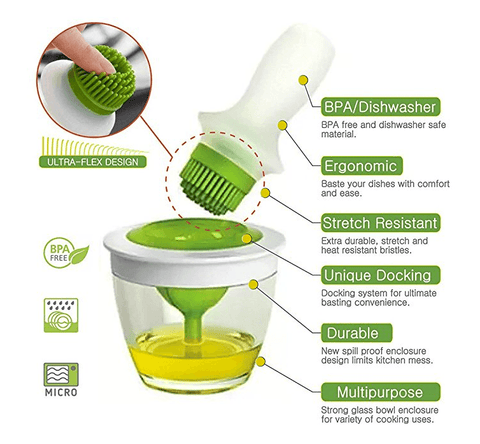 ULTRA-FLEX DESIGN

BPA FREE

MICRO

BPA/Dishwasher
BPA free and dishwasher safe material.

Ergonomic
Baste your dishes with comfort and ease.

Stretch Resistant
Extra durable, stretch and heat resistant bristles.

Unique Docking
Docking system for ultimate basting convenience.

Durable
New spill proof enclosure design limits kitchen mess.

Multipurpose
Strong glass bowl enclosure for variety of cooking uses.