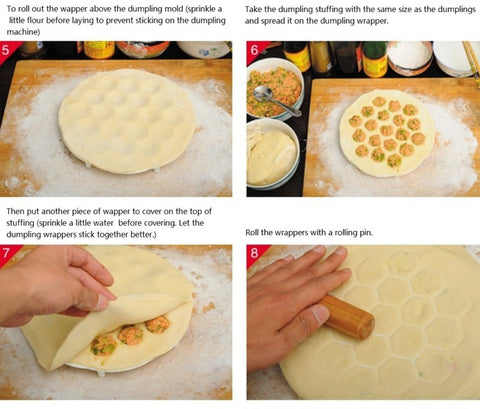 To roll out the wapper above the dumpling mold (sprinkle a little flour before laying to prevent sticking on the dumpling machine)

5

Take the dumpling stuffing with the same size as the dumplings and spread it on the dumpling wrapper.

6

Then put another piece of wapper to cover on the top of stuffing (sprinkle a little water before covering. Let the dumpling wrappers stick together better.)

7

Roll the wrappers with a rolling pin.

8