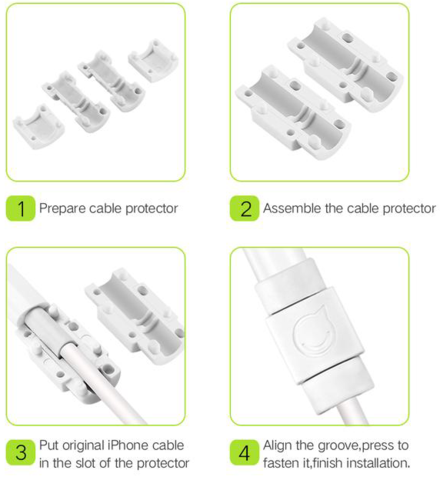 1 Prepare cable protector

2 Assemble the cable protector

3 Put original iPhone cable in the slot of the protector

4 Align the groove,press to fasten it,finish installation.