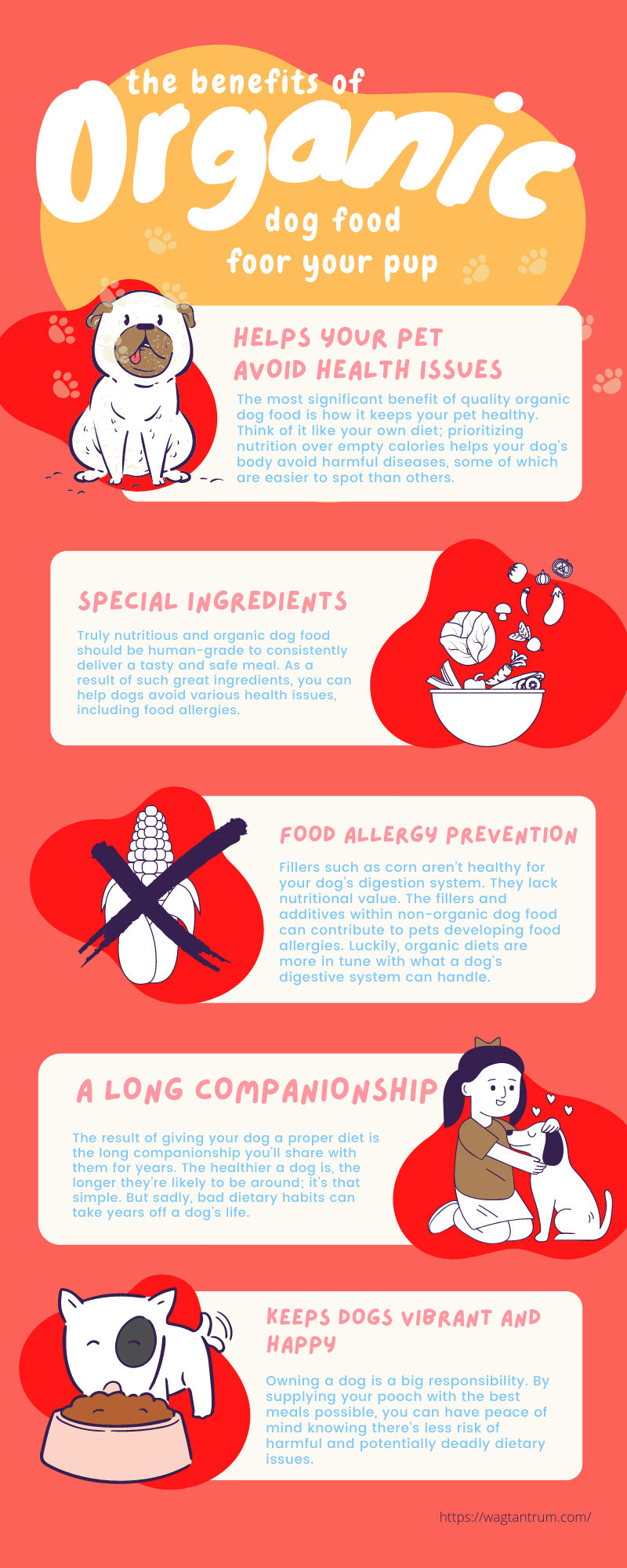 the benefits of
Organic
dog food
foor your pup

HELPS YOUR PET AVOID HEALTH ISSUES

The most significant benefit of quality organic dog food is how it keeps your pet healthy. Think of it like your own diet; prioritizing nutrition over empty calories helps your dog's body avoid harmful diseases, some of which are easier to spot than others.

SPECIAL INGREDIENTS

Truly nutritious and organic dog food should be human-grade to consistently deliver a tasty and safe meal. As a result of such great ingredients, you can help dogs avoid various health issues, including food allergies.

FOOD ALLERGY PREVENTION

Fillers such as corn aren't healthy for your dog's digestion system. They lack nutritional value. The fillers and additives within non-organic dog food can contribute to pets developing food allergies. Luckily, organic diets are more in tune with what a dog's digestive system can handle.

A LONG COMPANIONSHIP

The result of giving your dog a proper diet is the long companionship you'll share with them for years. The healthier a dog is, the longer they're likely to be around; it's that simple. But sadly, bad dietary habits can take years off a dog's life.

KEEPS DOGS VIBRANT AND HAPPY

Owning a dog is a big responsibility. By supplying your pooch with the best meals possible, you can have peace of mind knowing there's less risk of harmful and potentially deadly dietary issues.

https://wagtantrum.com/