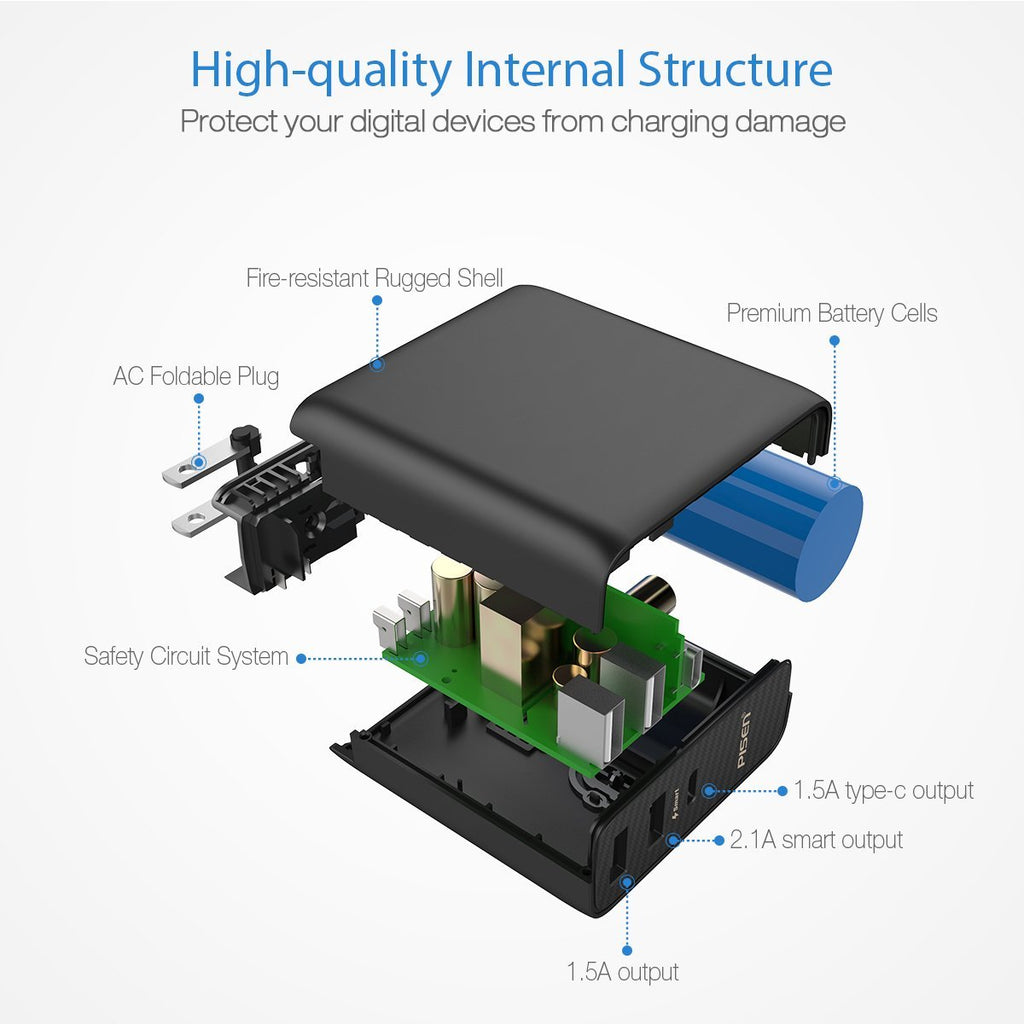 High-quality Internal Structure
Protect your digital devices from charging damage

Fire-resistant Rugged Shell

Premium Battery Cells

AC Foldable Plug

Safety Circuit System

PISEN

Smart

1.5A type-c output

2.1A smart output

1.5A output