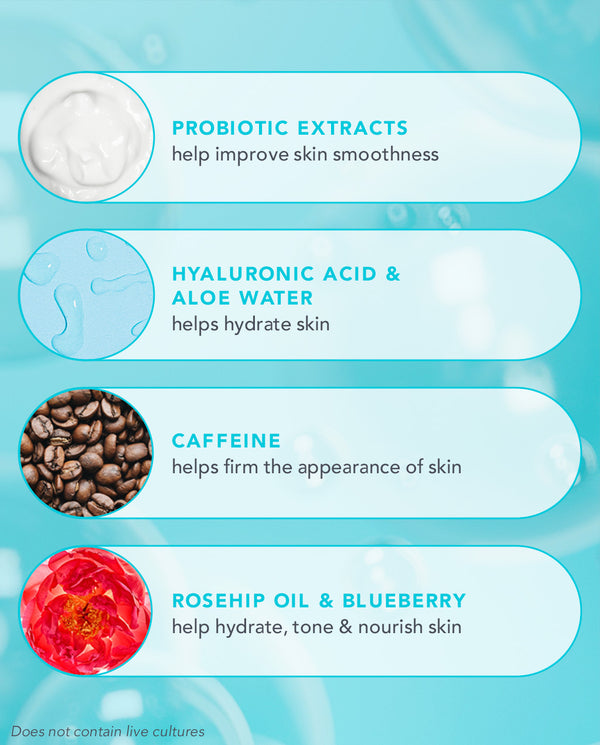 PROBIOTIC EXTRACTS
help improve skin smoothness

HYALURONIC ACID & ALOE WATER
helps hydrate skin

CAFFEINE
helps firm the appearance of skin

ROSEHIP OIL & BLUEBERRY
help hydrate, tone & nourish skin

Does not contain live cultures