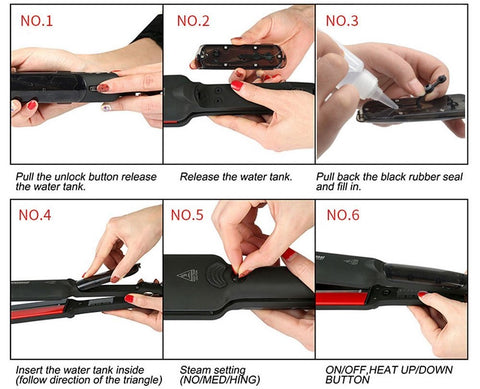 NO.1

Pull the unlock button release the water tank.

NO.2

Release the water tank.

NO.3

Pull back the black rubber seal and fill in.

NO.4

Insert the water tank inside (follow direction of the triangle)

NO.5

Steam setting (NO/MED/HING)

NO.6

ON/OFF,HEAT UP/DOWN BUTTON