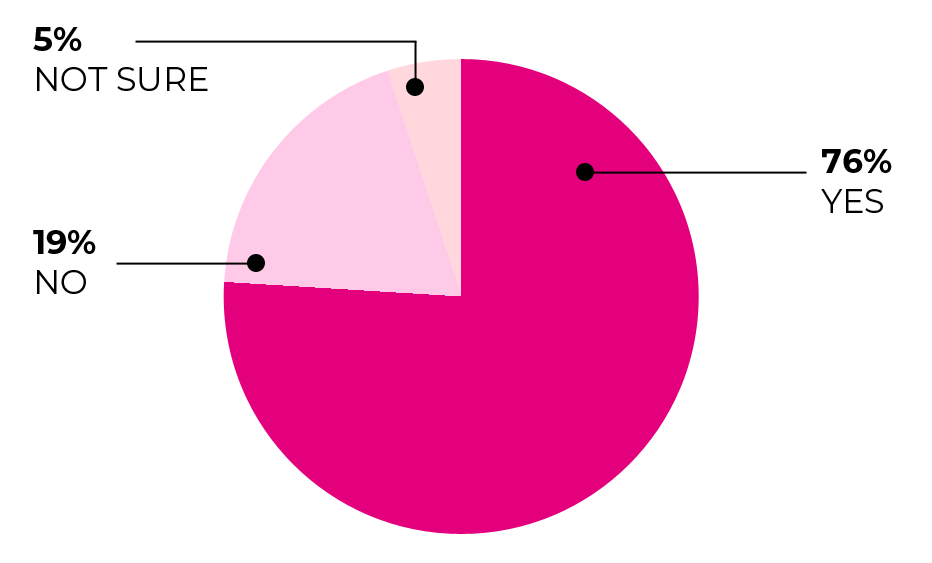 5%
NOT SURE

76%
YES

19%
NO