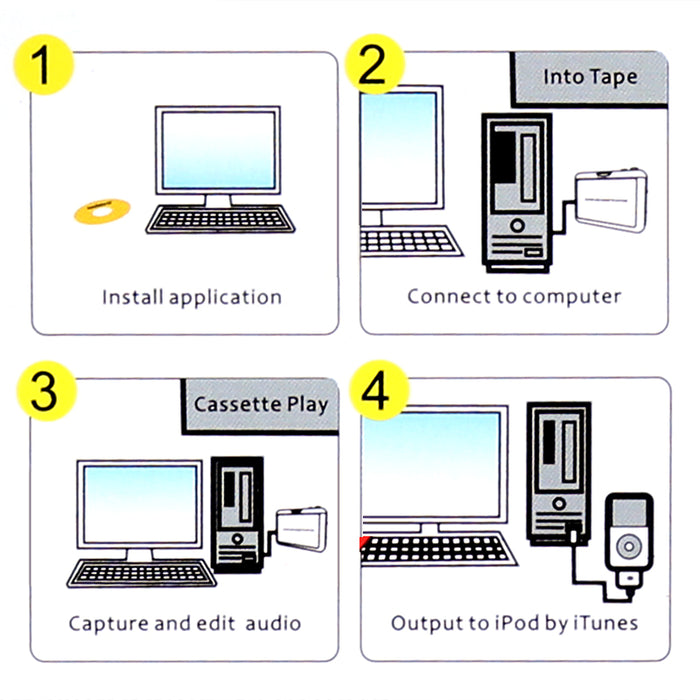 1

Install application

2

Into Tape

Connect to computer

3

Cassette Play

Capture and edit audio

4

Output to iPod by iTunes