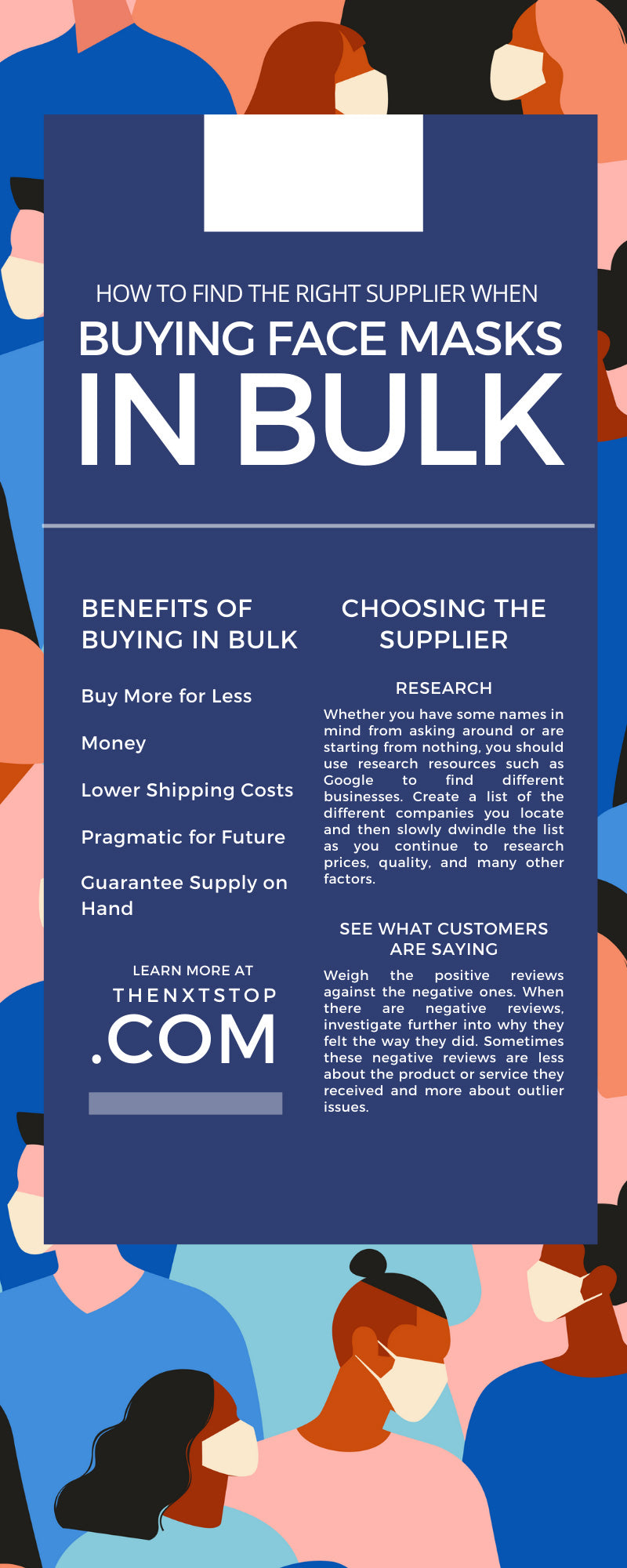 HOW TO FIND THE RIGHT SUPPLIER WHEN
BUYING FACE MASKS IN BULK

BENEFITS OF BUYING IN BULK

Buy More for Less

Money

Lower Shipping Costs

Pragmatic for Future

Guarantee Supply on Hand

LEARN MORE AT
THENXTSTOP
.COM

CHOOSING THE SUPPLIER

RESEARCH

Whether you have some names in mind from asking around or are starting from nothing, you should use research resources such as Google to find different businesses. Create a list of the different companies you locate and then slowly dwindle the list as you continue to research prices, quality, and many other factors.

SEE WHAT CUSTOMERS ARE SAYING

Weigh the positive reviews against the negative ones. When there are negative reviews, investigate further into why they felt the way they did. Sometimes these negative reviews are less about the product or service they received and more about outlier issues.