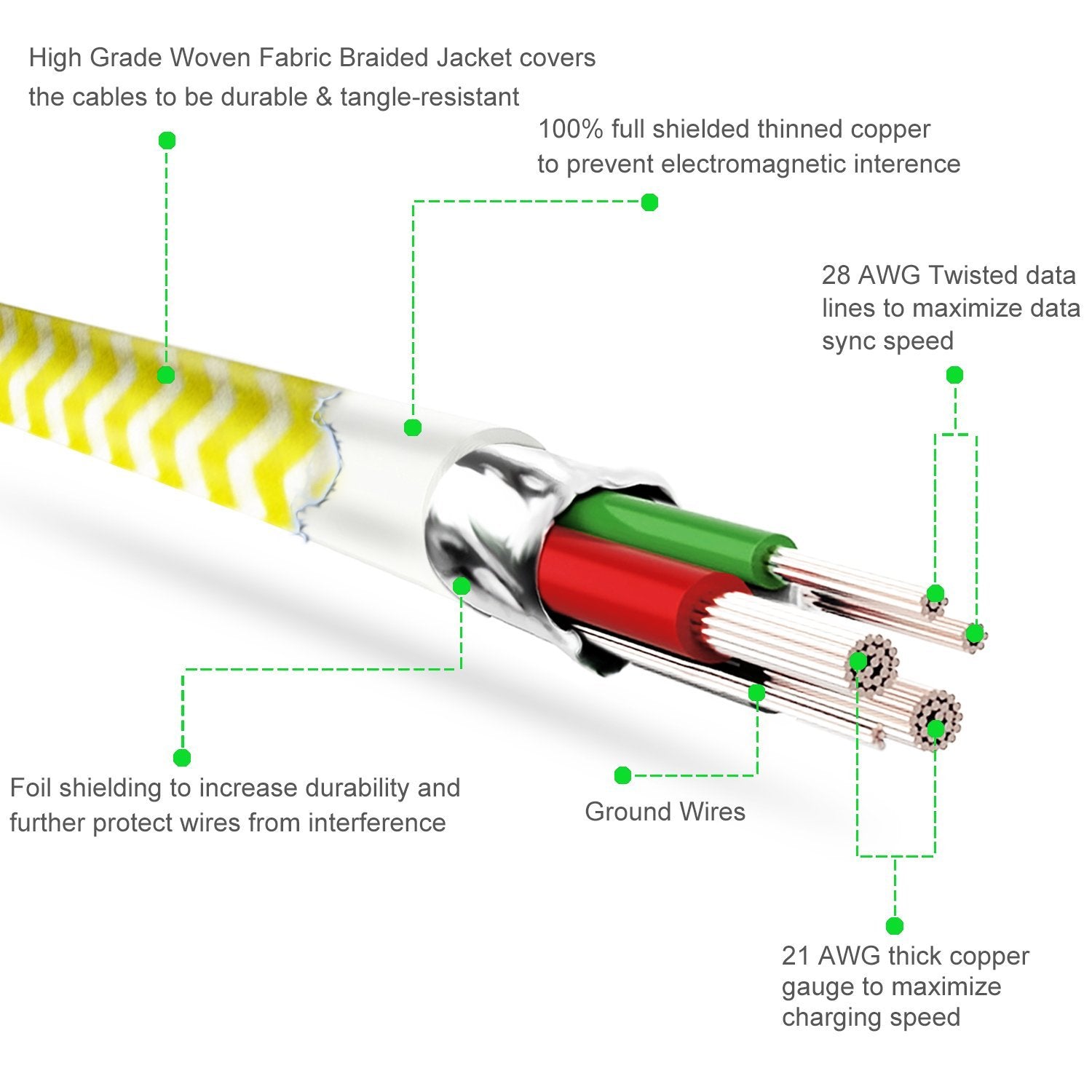 High Grade Woven Fabric Braided Jacket covers the cables to be durable & tangle-resistant

100% full shielded thinned copper to prevent electromagnetic interence

28 AWG Twisted data lines to maximize data sync speed

Foil shielding to increase durability and further protect wires from interference

Ground Wires

21 AWG thick copper gauge to maximize charging speed