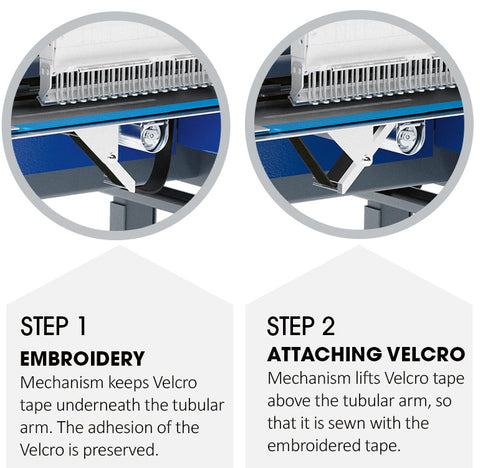 STEP 1
EMBROIDERY
Mechanism keeps Velcro tape underneath the tubular arm. The adhesion of the Velcro is preserved.

STEP 2
ATTACHING VELCRO
Mechanism lifts Velcro tape above the tubular arm, so that it is sewn with the embroidered tape.