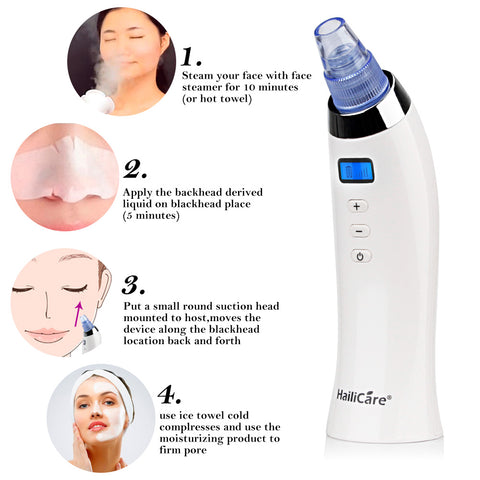 1.
Steam your face with face steamer for 10 minutes (or hot towel)

2.
Apply the backhead derived liquid on blackhead place (5 minutes)

3.
Put a small round suction head mounted to host,moves the device along the blackhead location back and forth

4.
use ice towel cold complresses and use the moisturizing product to firm pore

+
−

HailiCare®