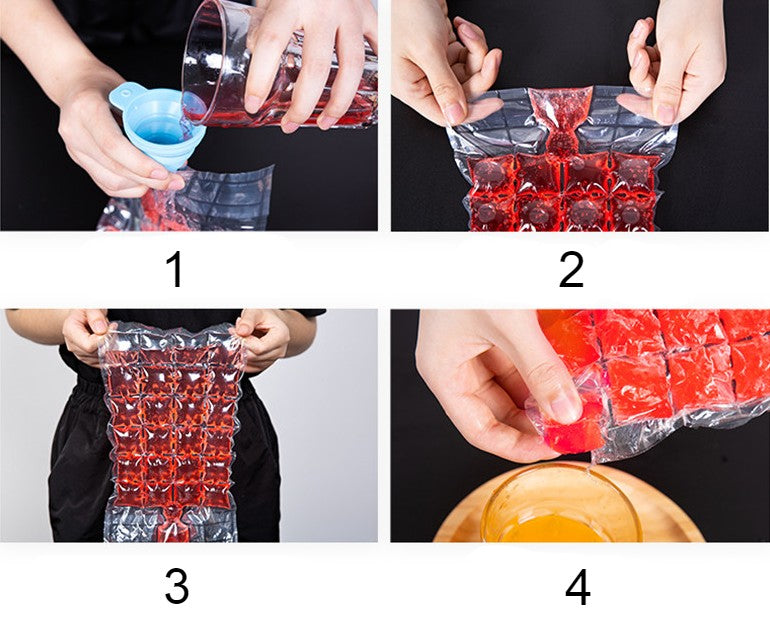 1

2

3

4