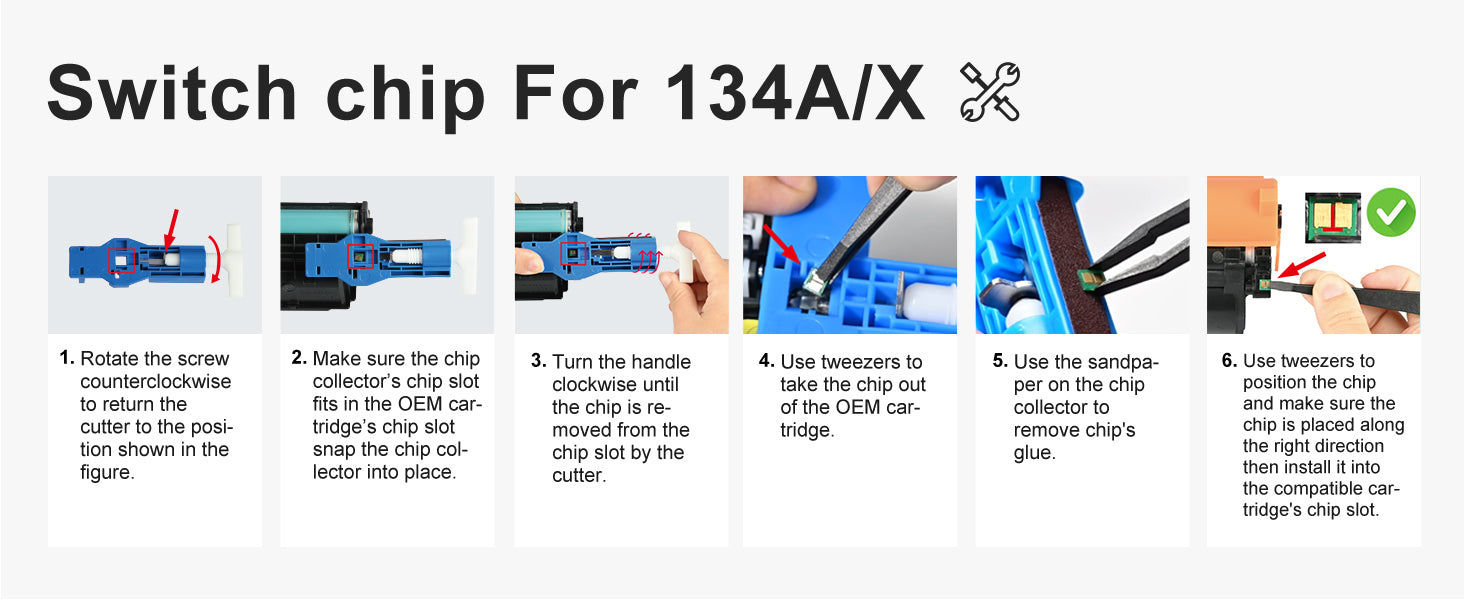 Switch chip For 134A/X

1. Rotate the screw counterclockwise to return the cutter to the position shown in the figure.

2. Make sure the chip collector's chip slot fits in the OEM cartridge's chip slot snap the chip collector into place.

3. Turn the handle clockwise until the chip is removed from the chip slot by the cutter.

4. Use tweezers to take the chip out of the OEM cartridge.

5. Use the sandpaper on the chip collector to remove chip's glue.

6. Use tweezers to position the chip and make sure the chip is placed along the right direction then install it into the compatible cartridge's chip slot.