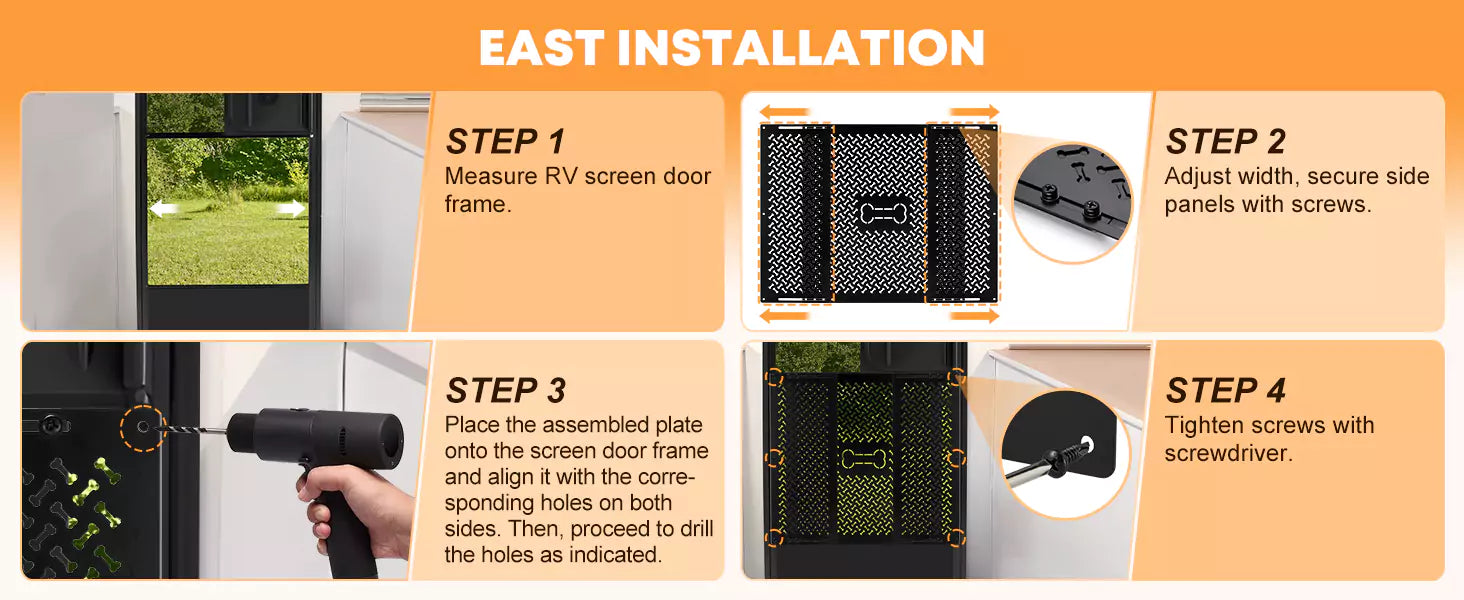 EAST INSTALLATION

STEP 1
Measure RV screen door frame.

STEP 2
Adjust width, secure side panels with screws.

STEP 3
Place the assembled plate onto the screen door frame and align it with the corresponding holes on both sides. Then, proceed to drill the holes as indicated.

STEP 4
Tighten screws with screwdriver.